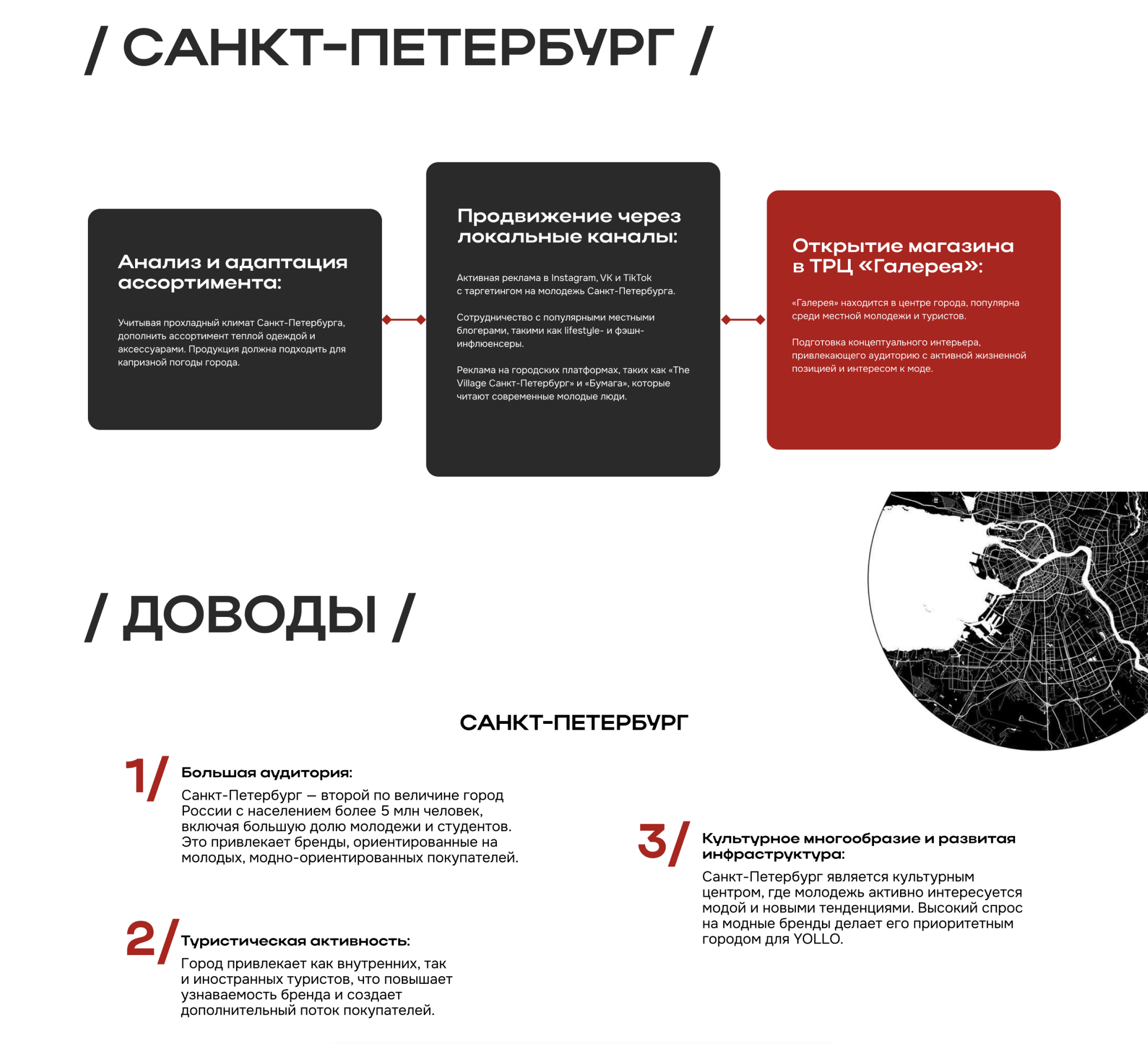 / САНКТ-ПЕТЕРБУРГ /

Анализ и адаптация ассортимента:

Учитывая прохладный климат Санкт-Петербурга, дополнить ассортимент теплой одеждой и аксессуарами. Продукция должна подходить для капризной погоды города.

Продвижение через локальные каналы:

Активная реклама в Instagram, VK и TikTok с таргетингом на молодежь Санкт-Петербурга.

Сотрудничество с популярными местными блогерами, такими как lifestyle- и фэшн-инфлюенсеры.

Реклама на городских платформах, таких как «The Village Санкт-Петербург» и «Бумага», которые читают современные молодые люди.

Открытие магазина в ТРЦ «Галерея»:

«Галерея» находится в центре города, популярна среди местной молодежи и туристов.

Подготовка концептуального интерьера, привлекающего аудиторию с активной жизненной позицией и интересом к моде.

/ ДОВОДЫ /

САНКТ-ПЕТЕРБУРГ

1/ Большая аудитория:
Санкт-Петербург — второй по величине город России с населением более 5 млн человек, включая большую долю молодежи и студентов. Это привлекает бренды, ориентированные на молодых, модно-ориентированных покупателей.

2/ Туристическая активность:
Город привлекает как внутренних, так и иностранных туристов, что повышает узнаваемость бренда и создает дополнительный поток покупателей.

3/ Культурное многообразие и развитая инфраструктура:
Санкт-Петербург является культурным центром, где молодежь активно интересуется модой и новыми тенденциями. Высокий спрос на модные бренды делает его приоритетным городом для YOLLO.